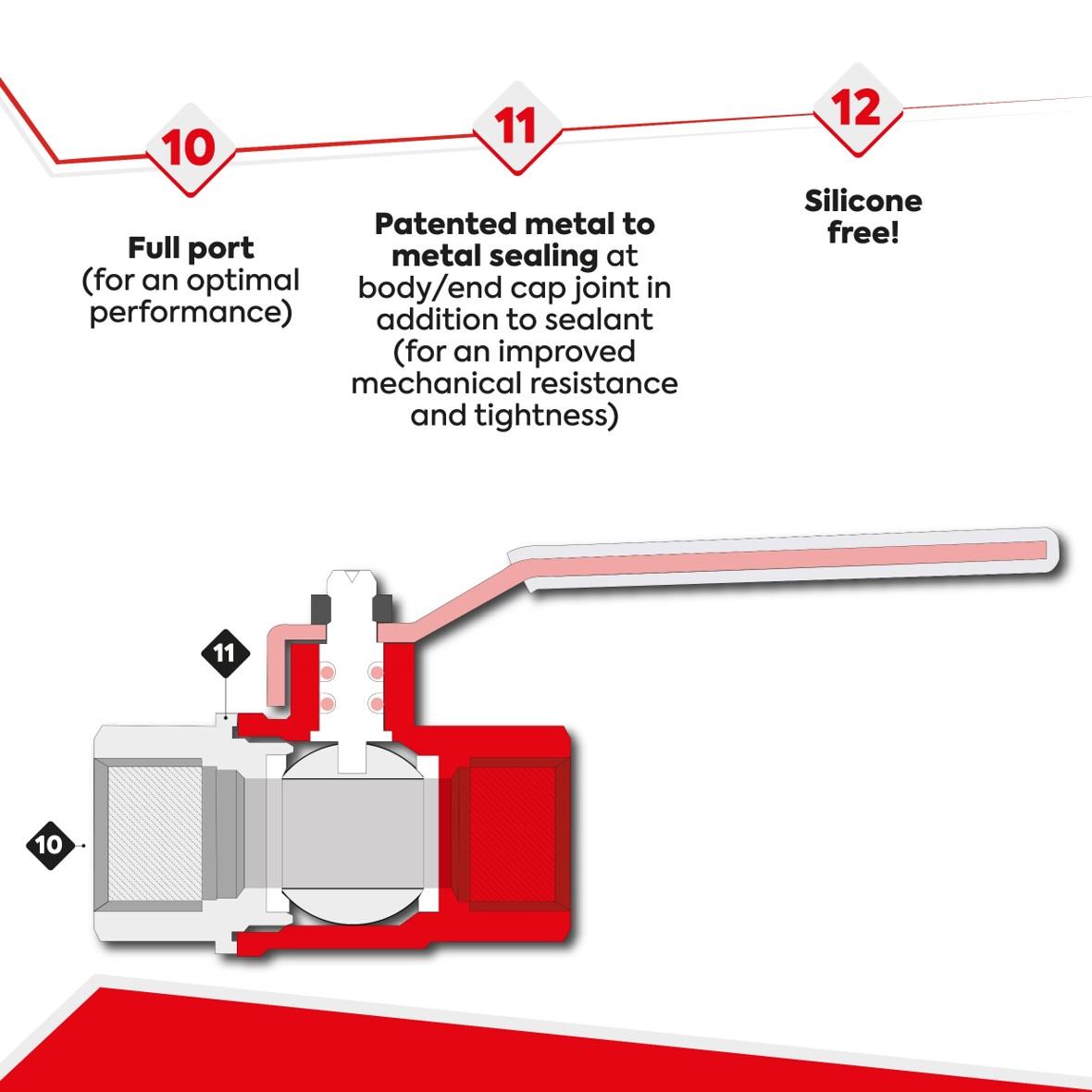 10

Full port
(for an optimal performance)

11

Patented metal to metal sealing at body/end cap joint in addition to sealant (for an improved mechanical resistance and tightness)

12

Silicone free!

11

10