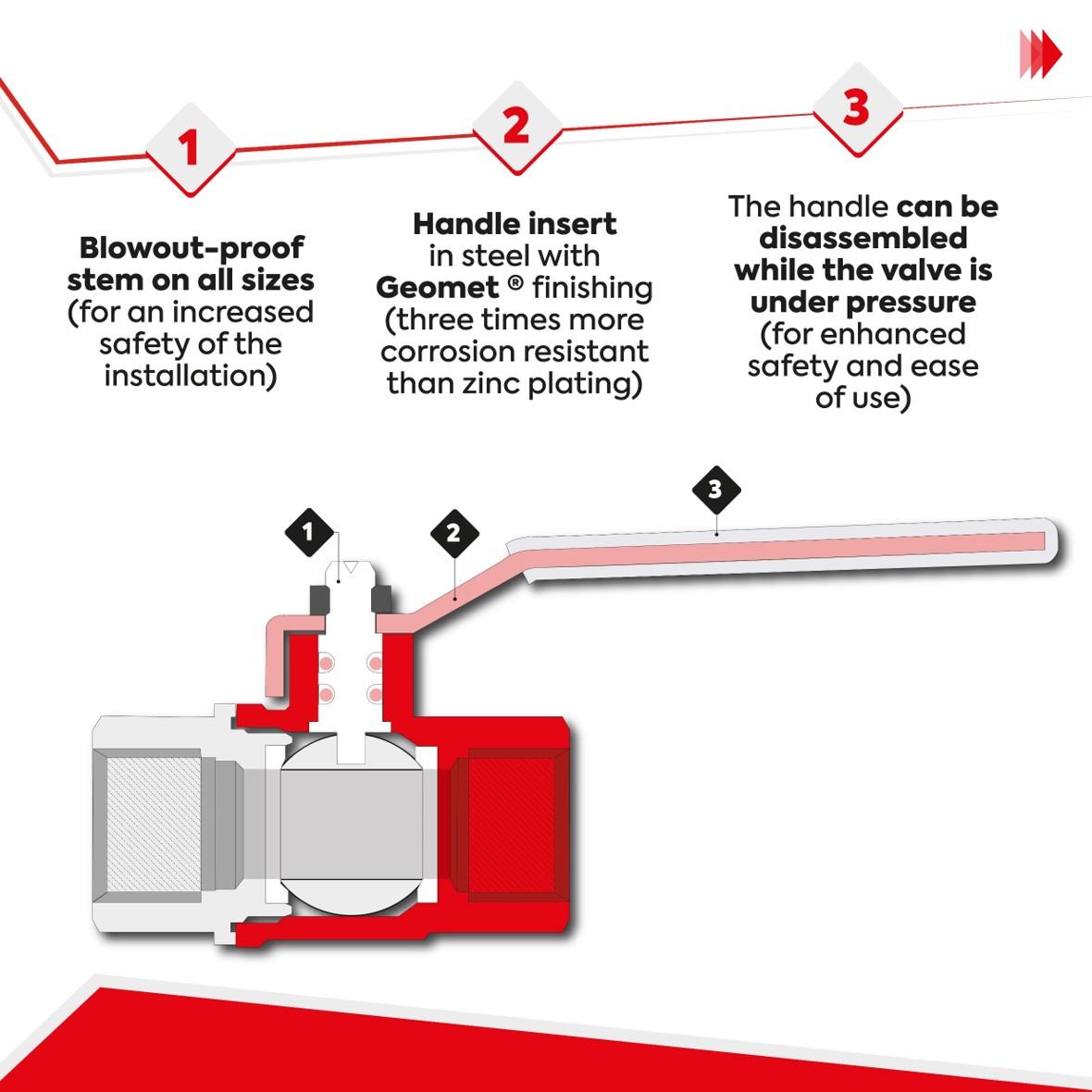 1

Blowout-proof stem on all sizes (for an increased safety of the installation)

2

Handle insert in steel with Geomet ® finishing (three times more corrosion resistant than zinc plating)

3

The handle can be disassembled while the valve is under pressure (for enhanced safety and ease of use)

1

2

3