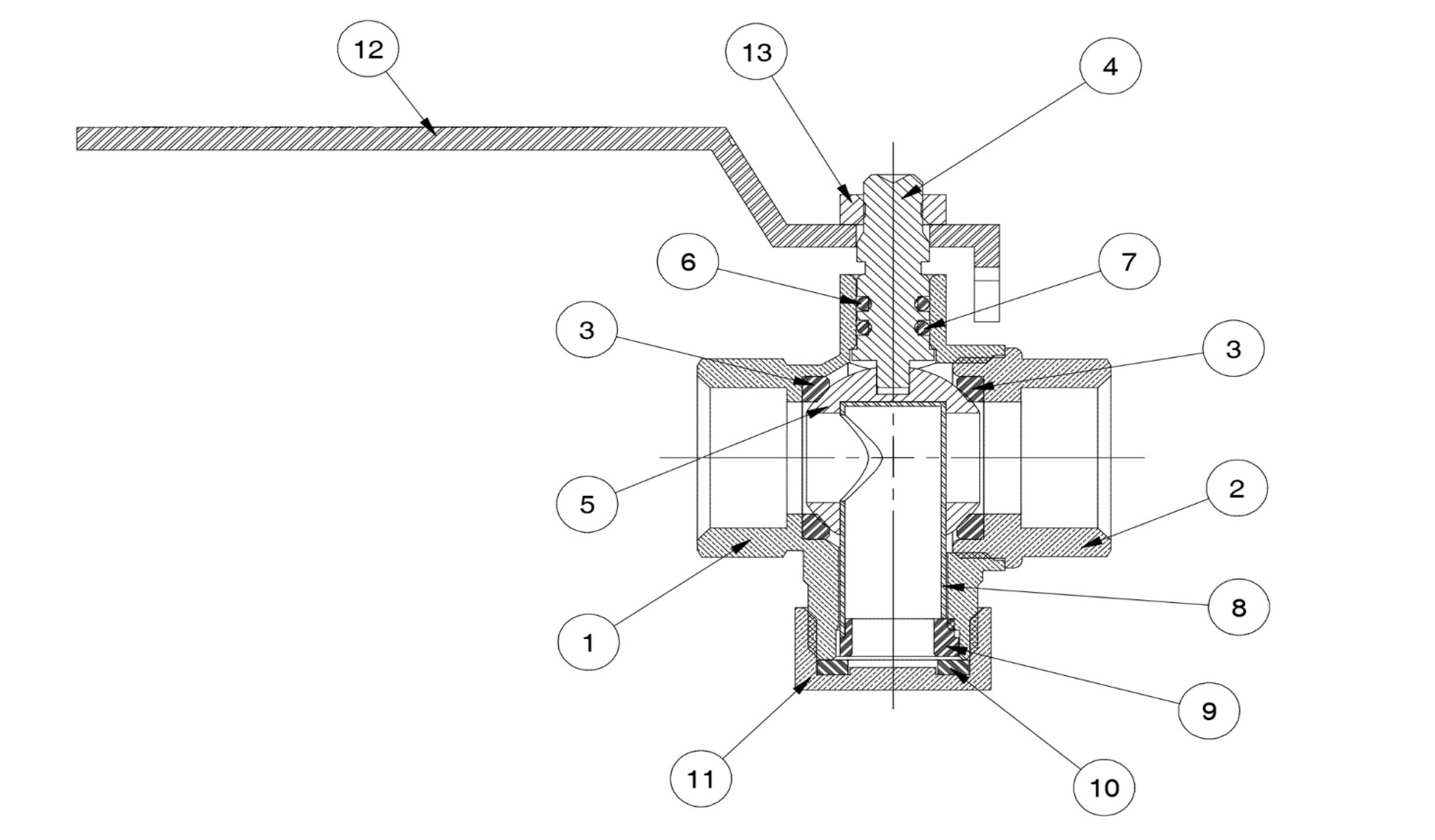 12

13

4

6

7

3

3

5

2

1

8

9

11

10