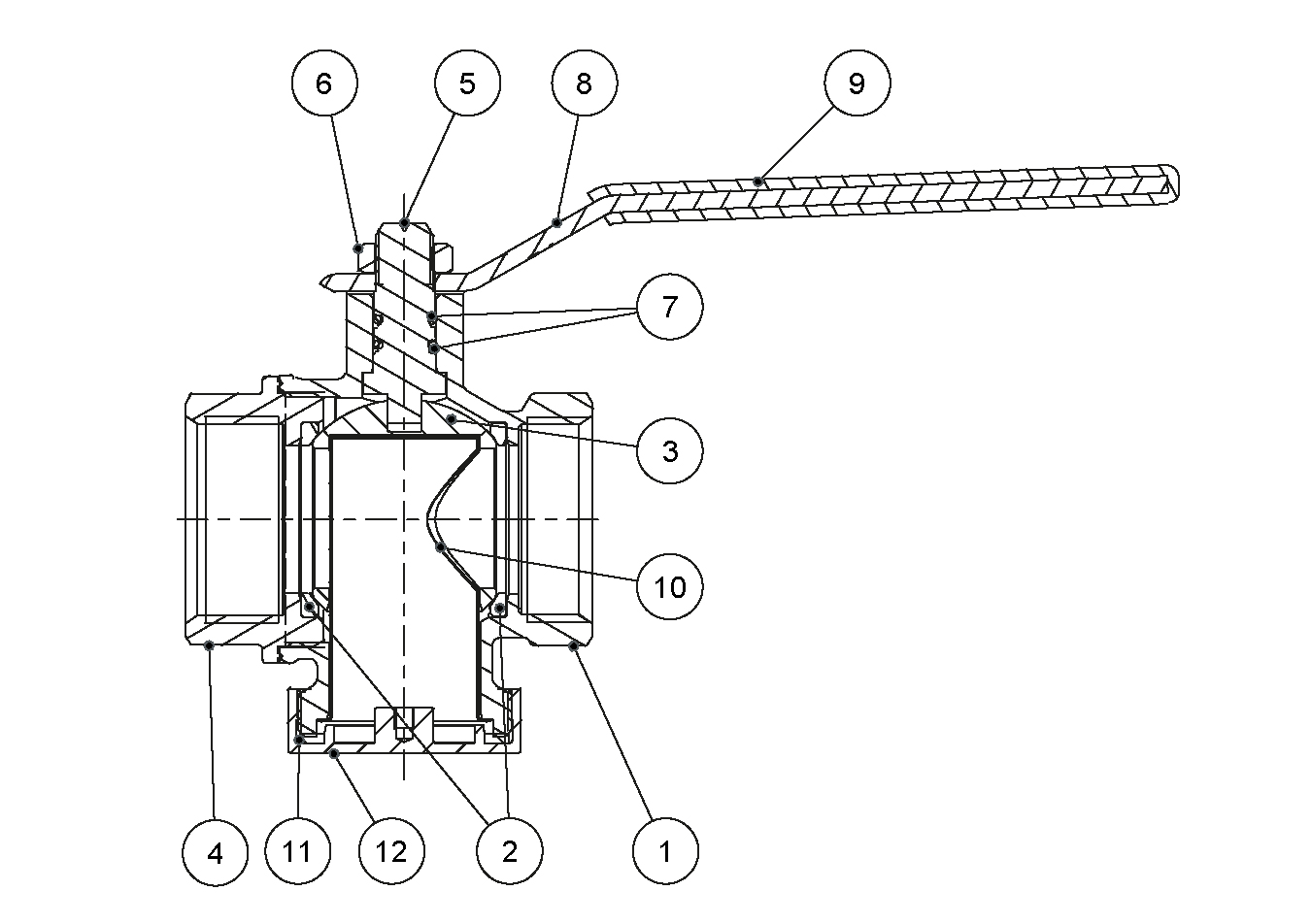 6
5
8
9
7
3
10
4
11
12
2
1