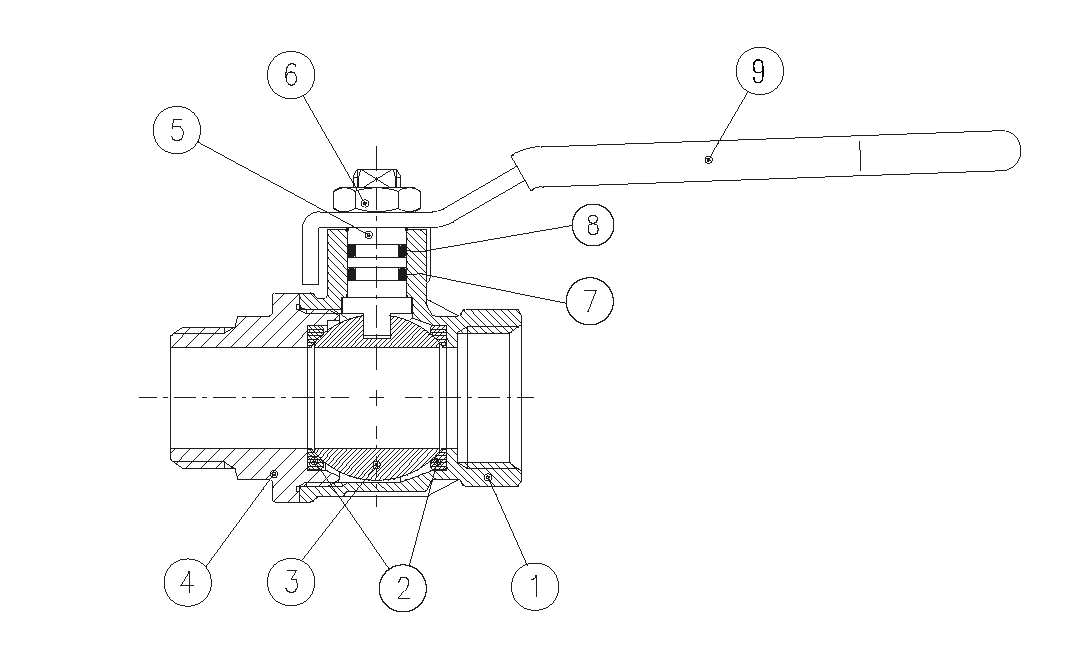 6
9
5
8
7
4
3
2
1