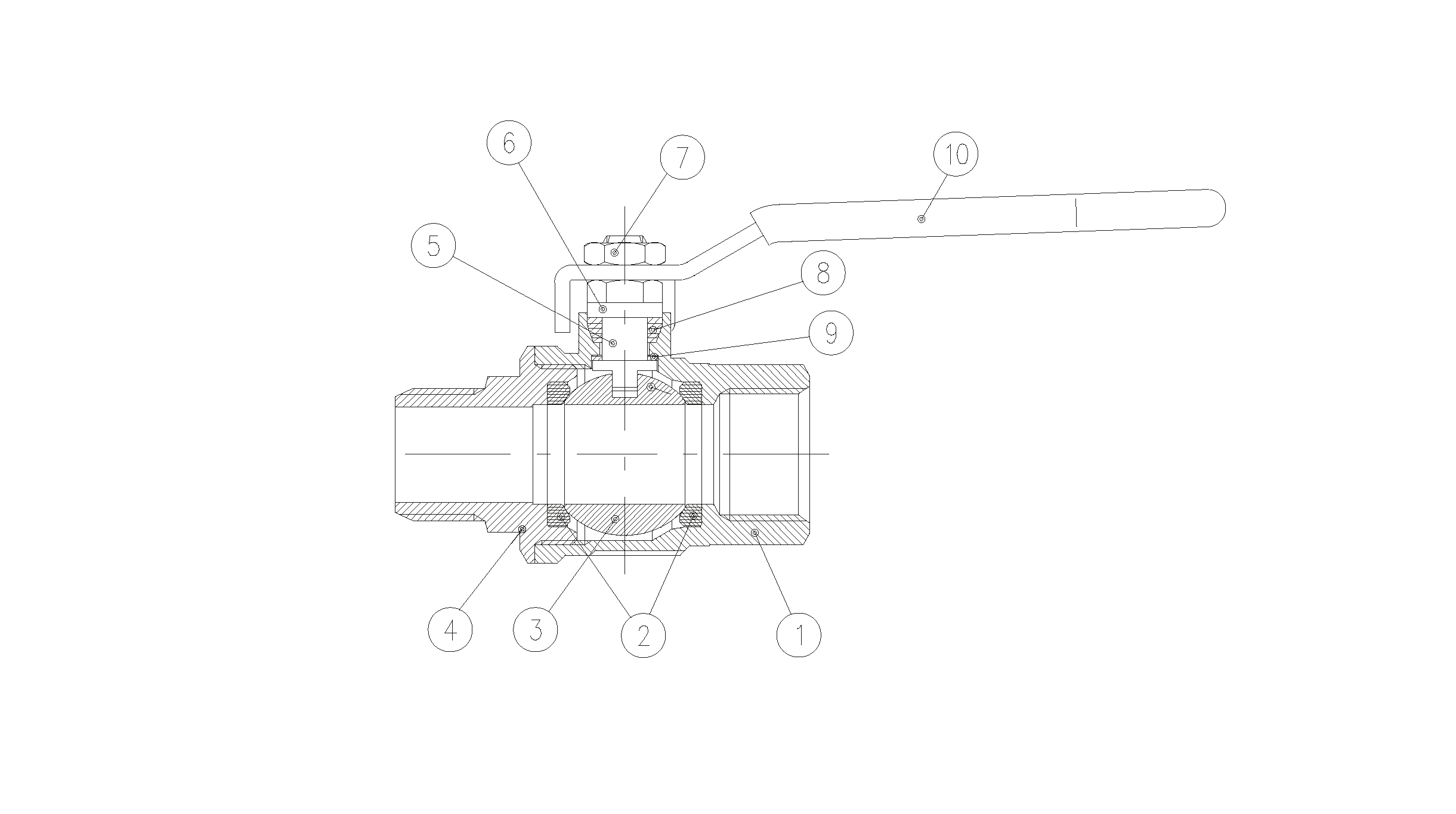 6
7
10
5
8
9
4
3
2
1