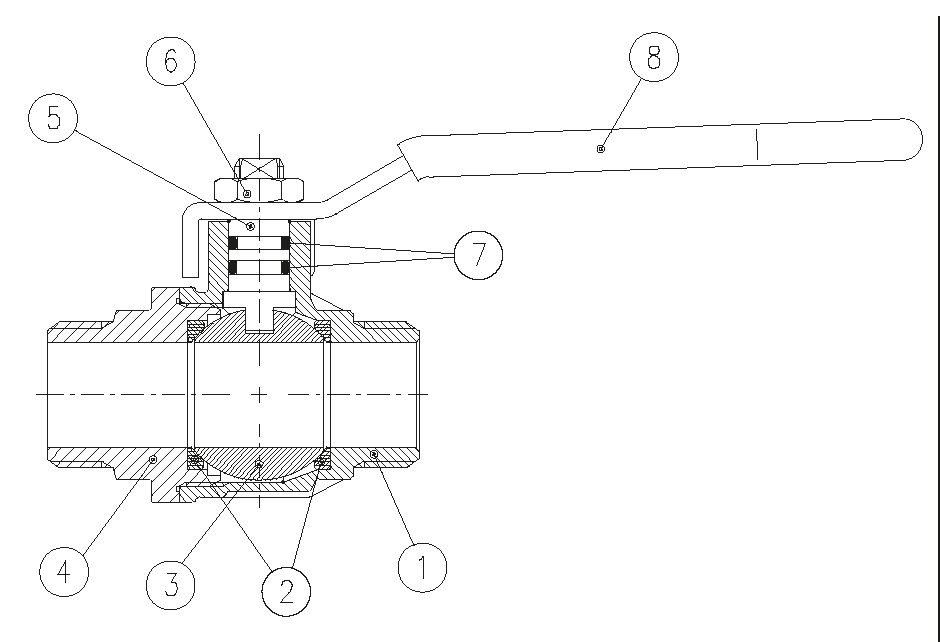 6
8
5
7
4
3
2
1