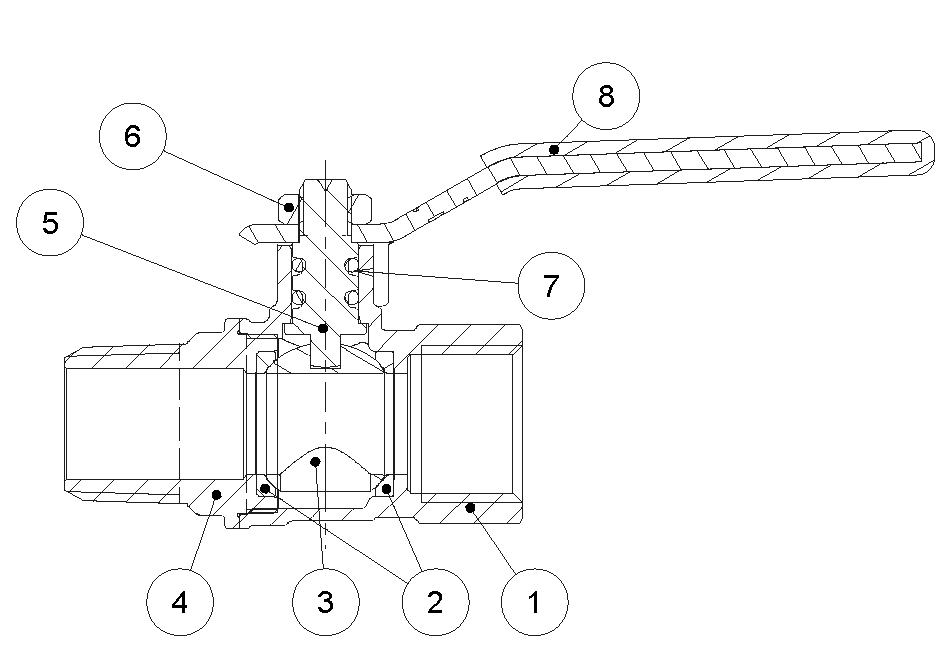 8
6
5
7
4
3
2
1