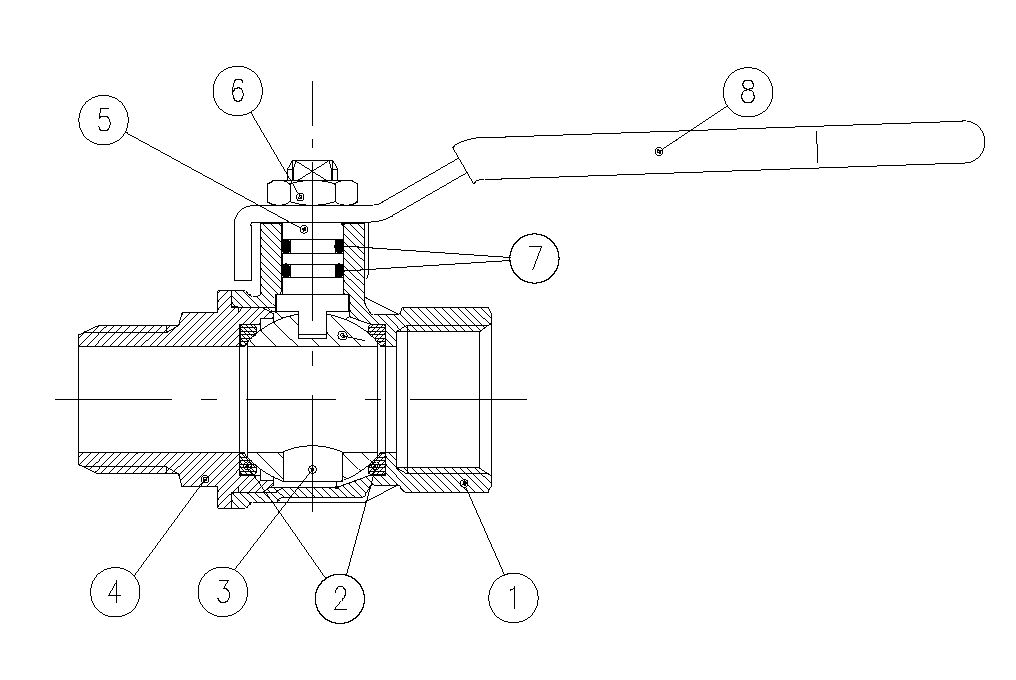 6
5
8
7
4
3
2
1