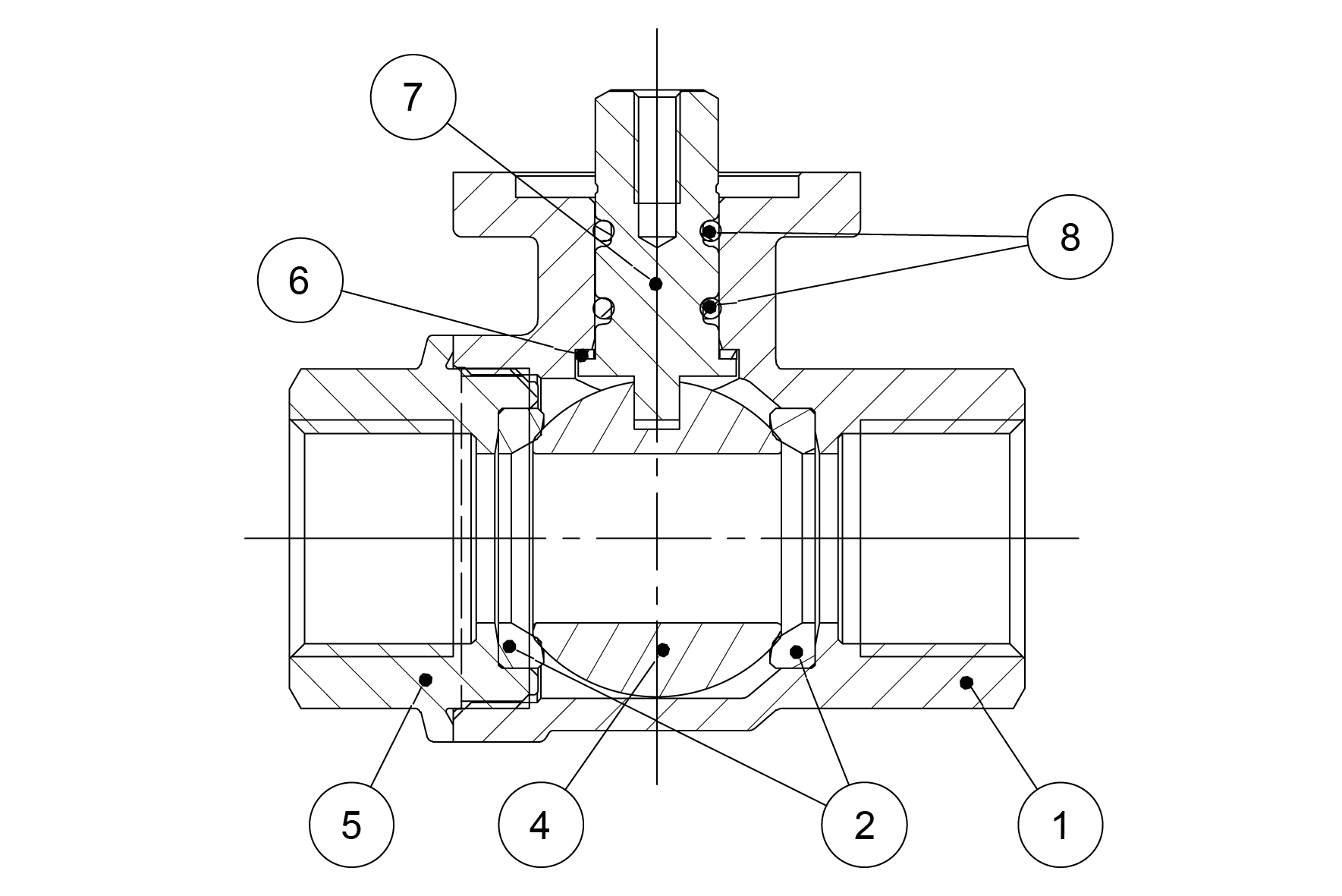 7
8
6
5
4
2
1