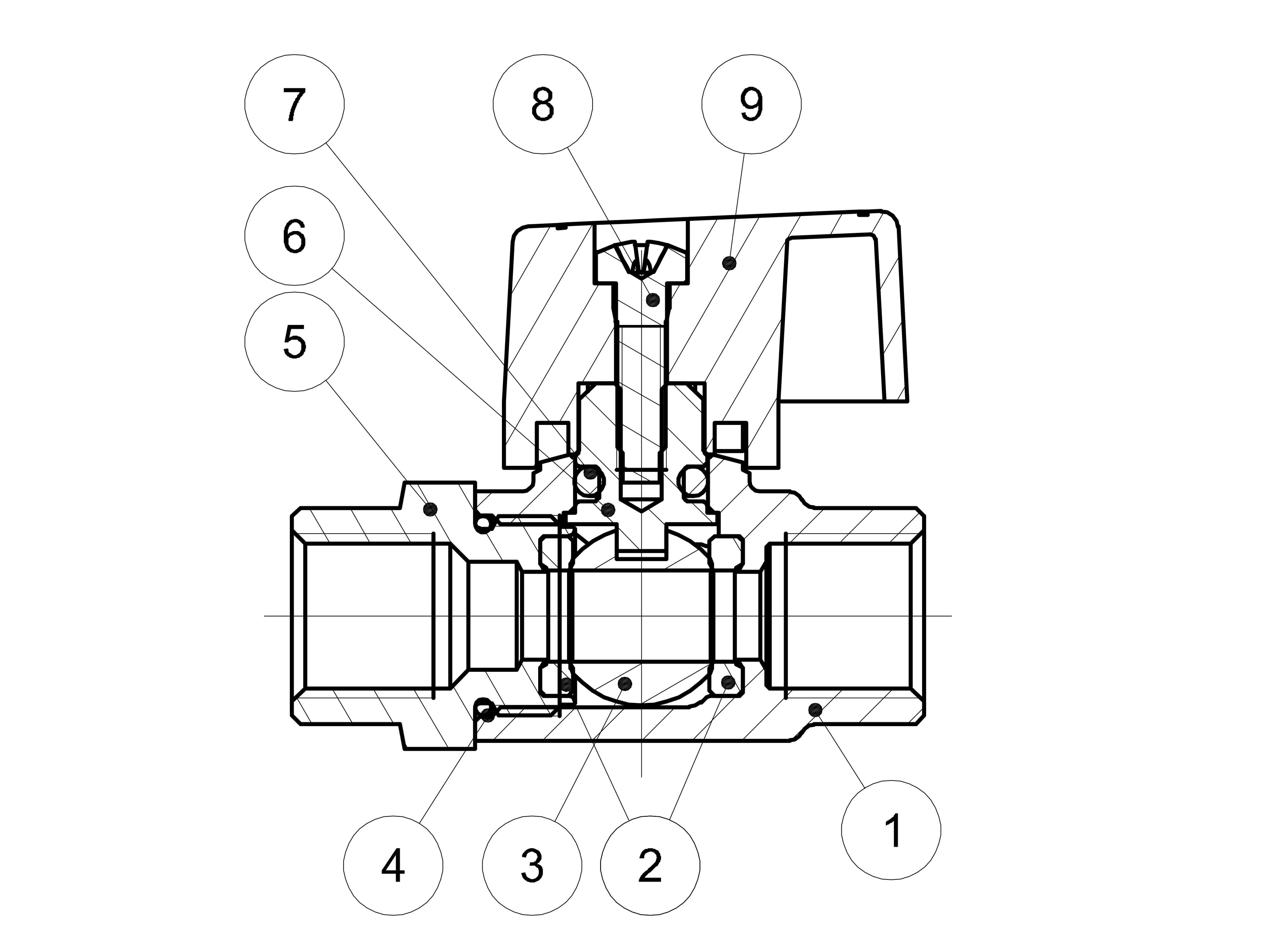 7
8
9
6
5
4
3
2
1