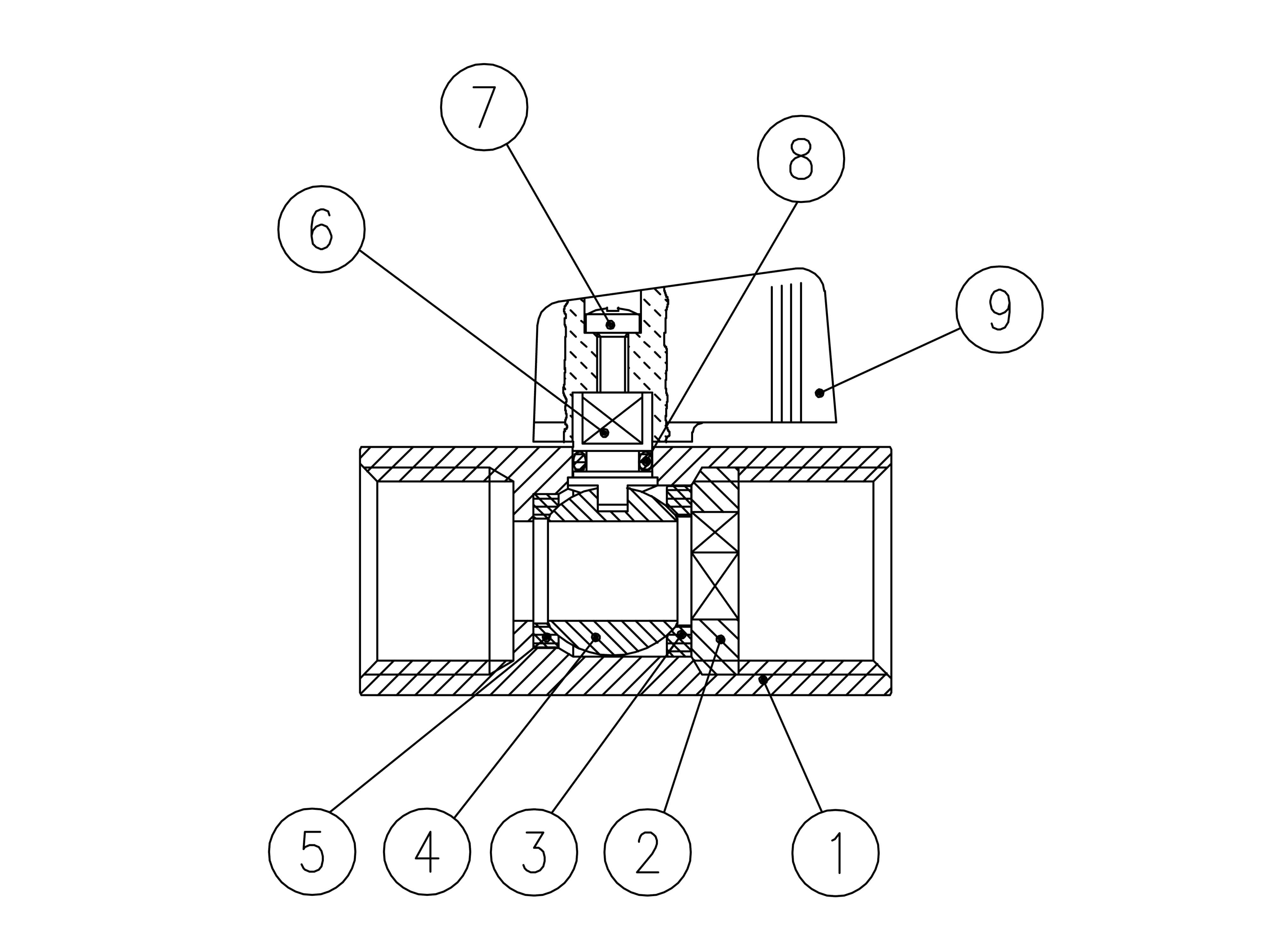 7
8
6
9
5
4
3
2
1