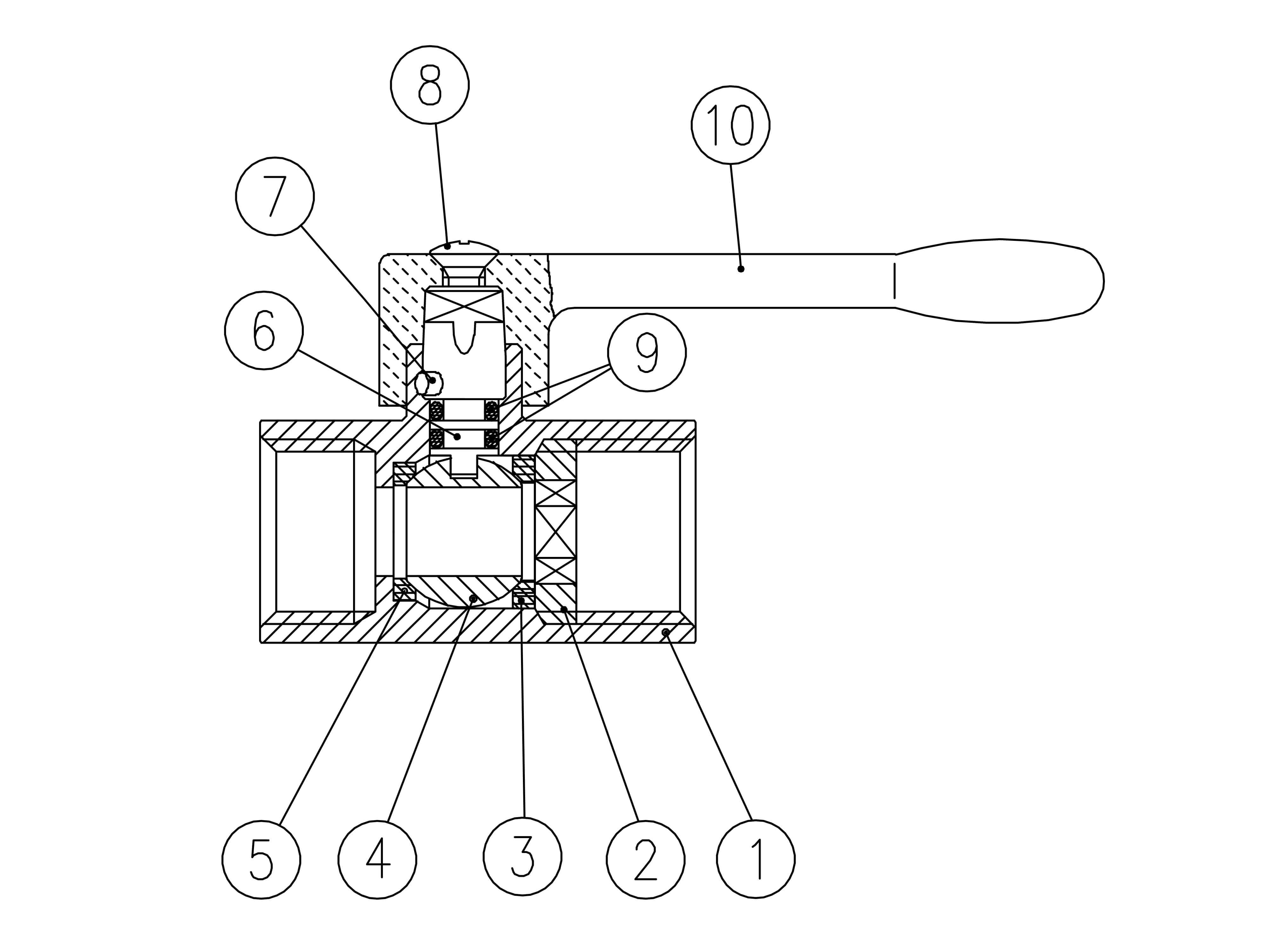 8
10
7
6
9
5
4
3
2
1