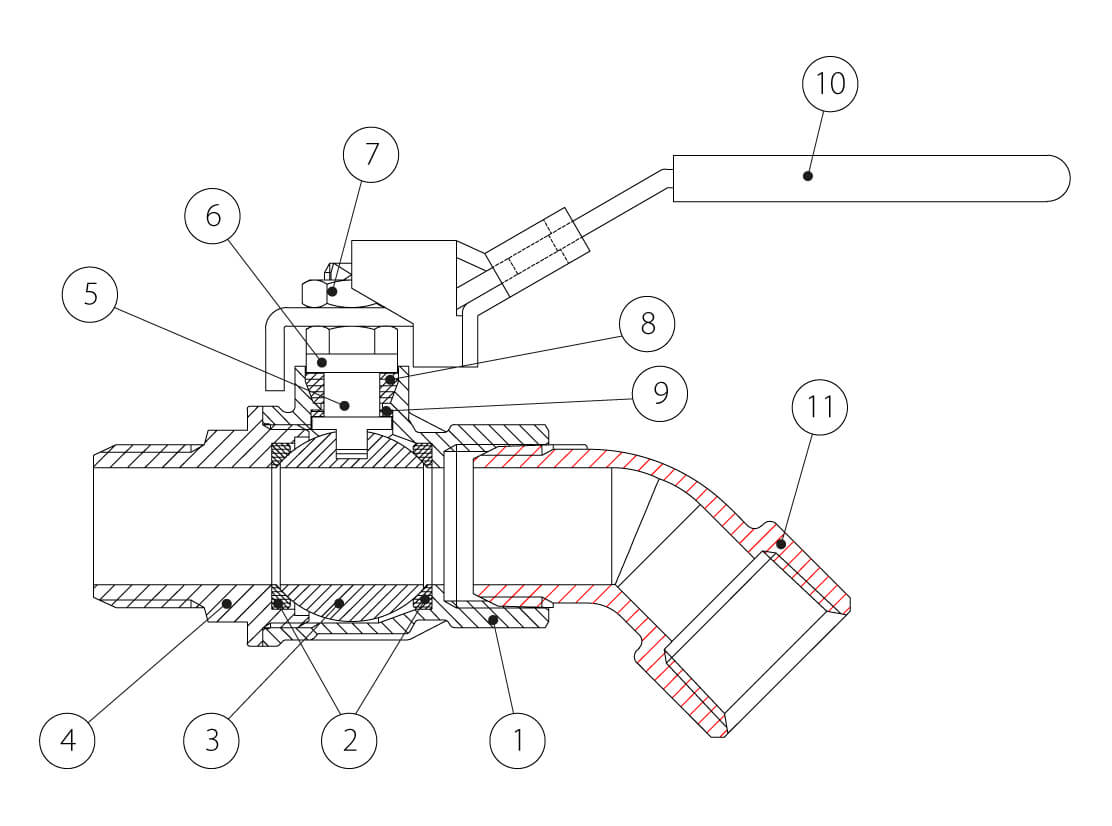 10
7
6
5
8
9
11
4
3
2
1