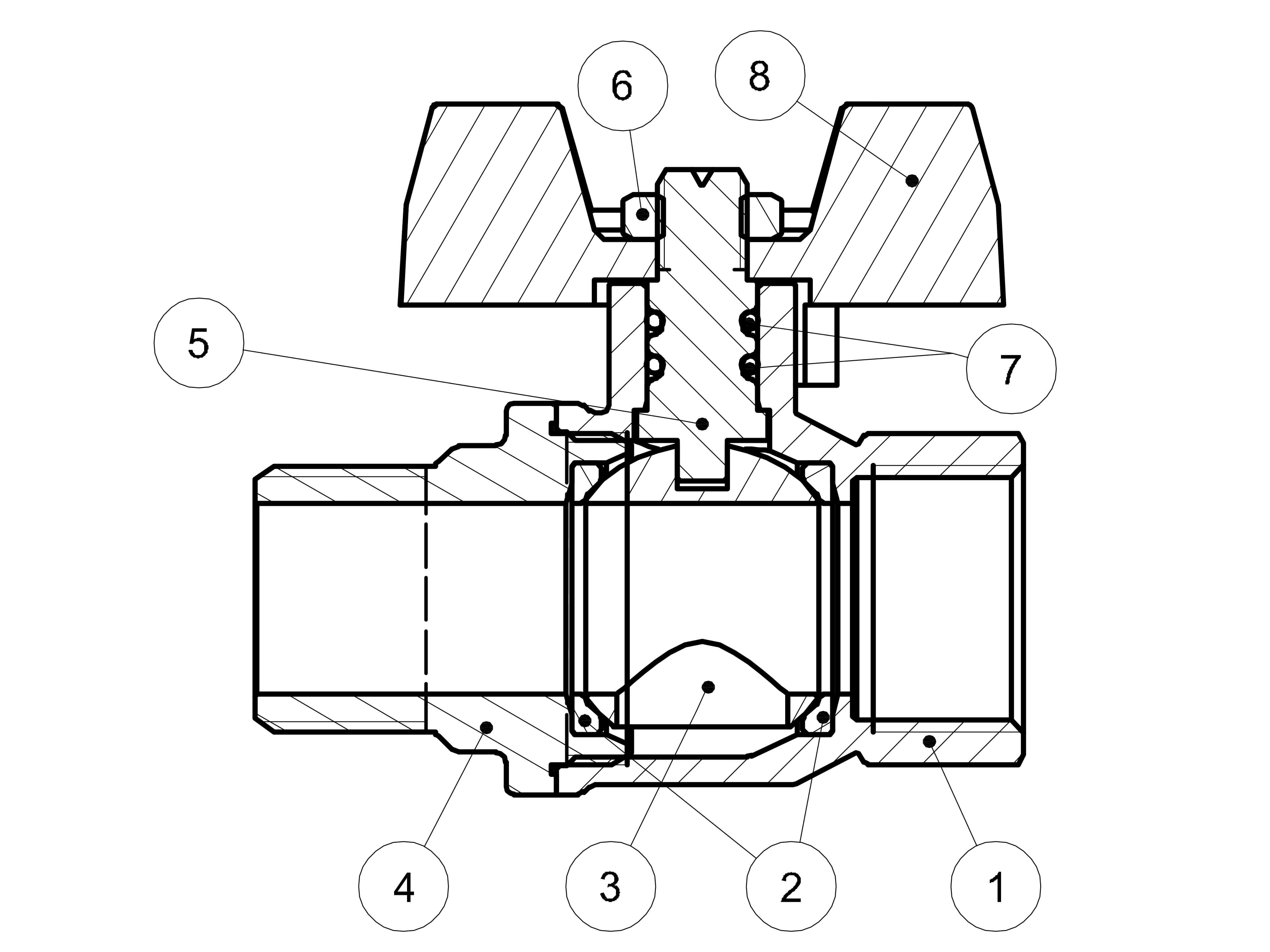 6
8
5
7
4
3
2
1