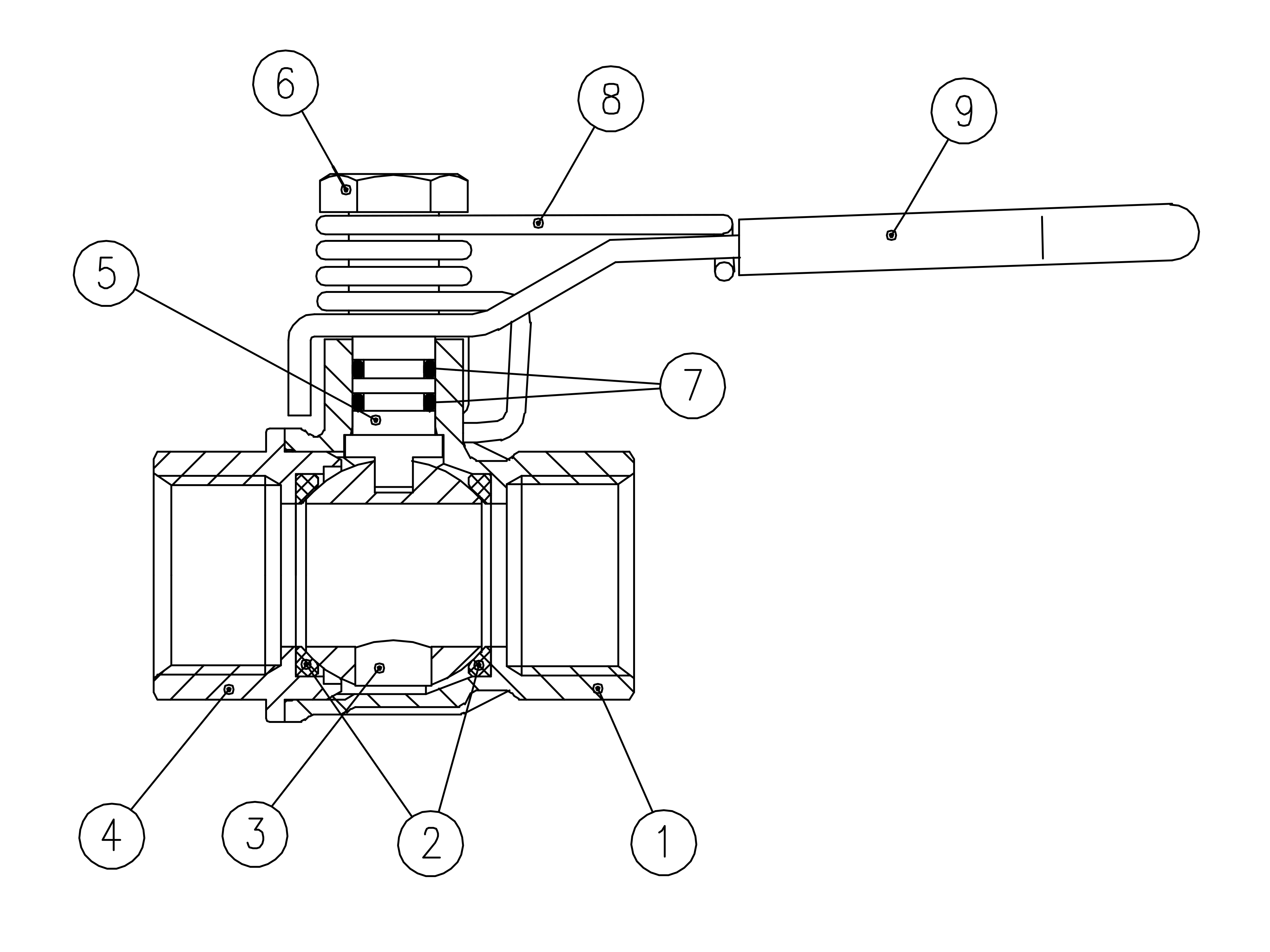 6
8
9
5
7
4
3
2
1