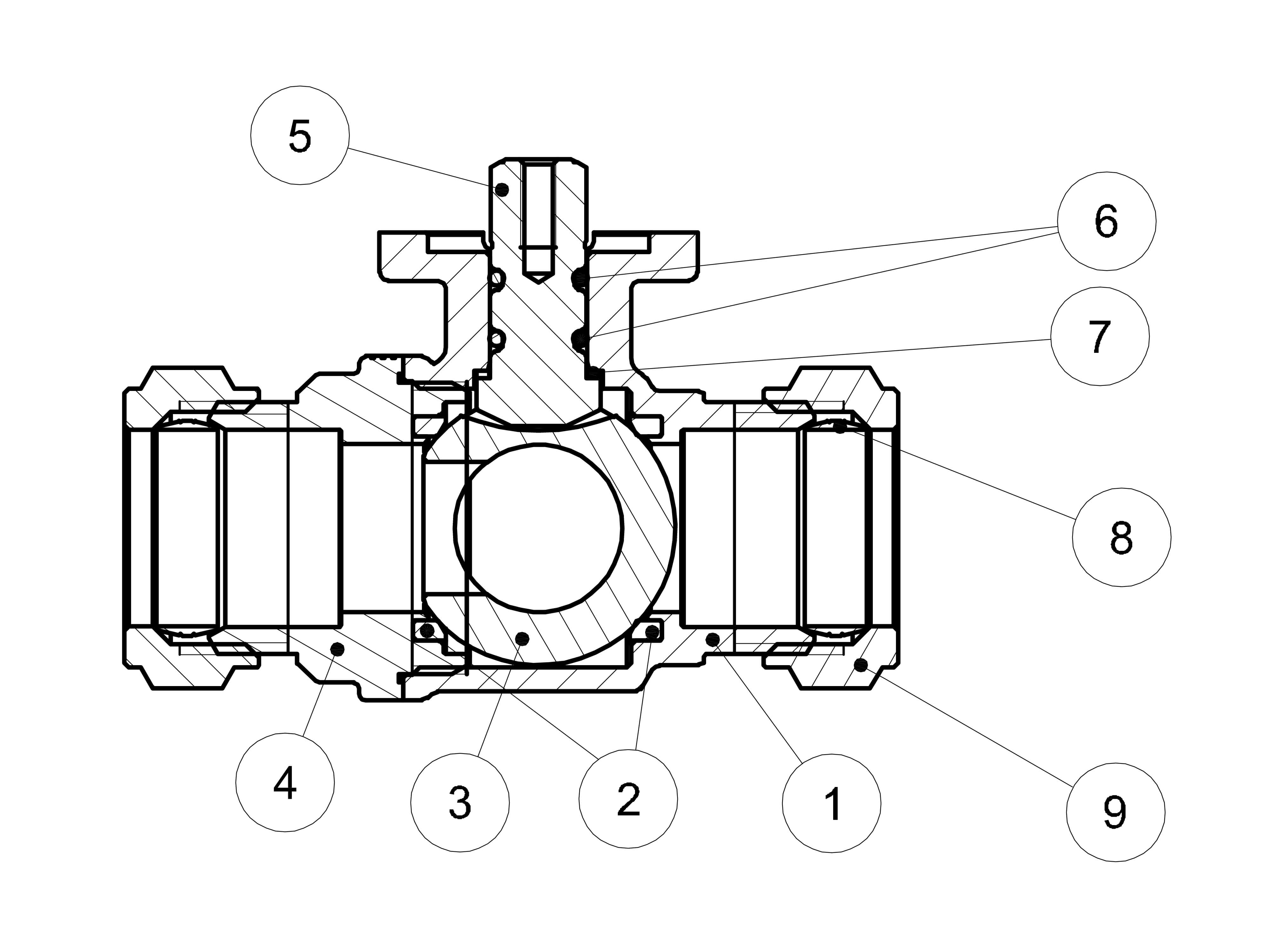 5
6
7
8
4
3
2
1
9