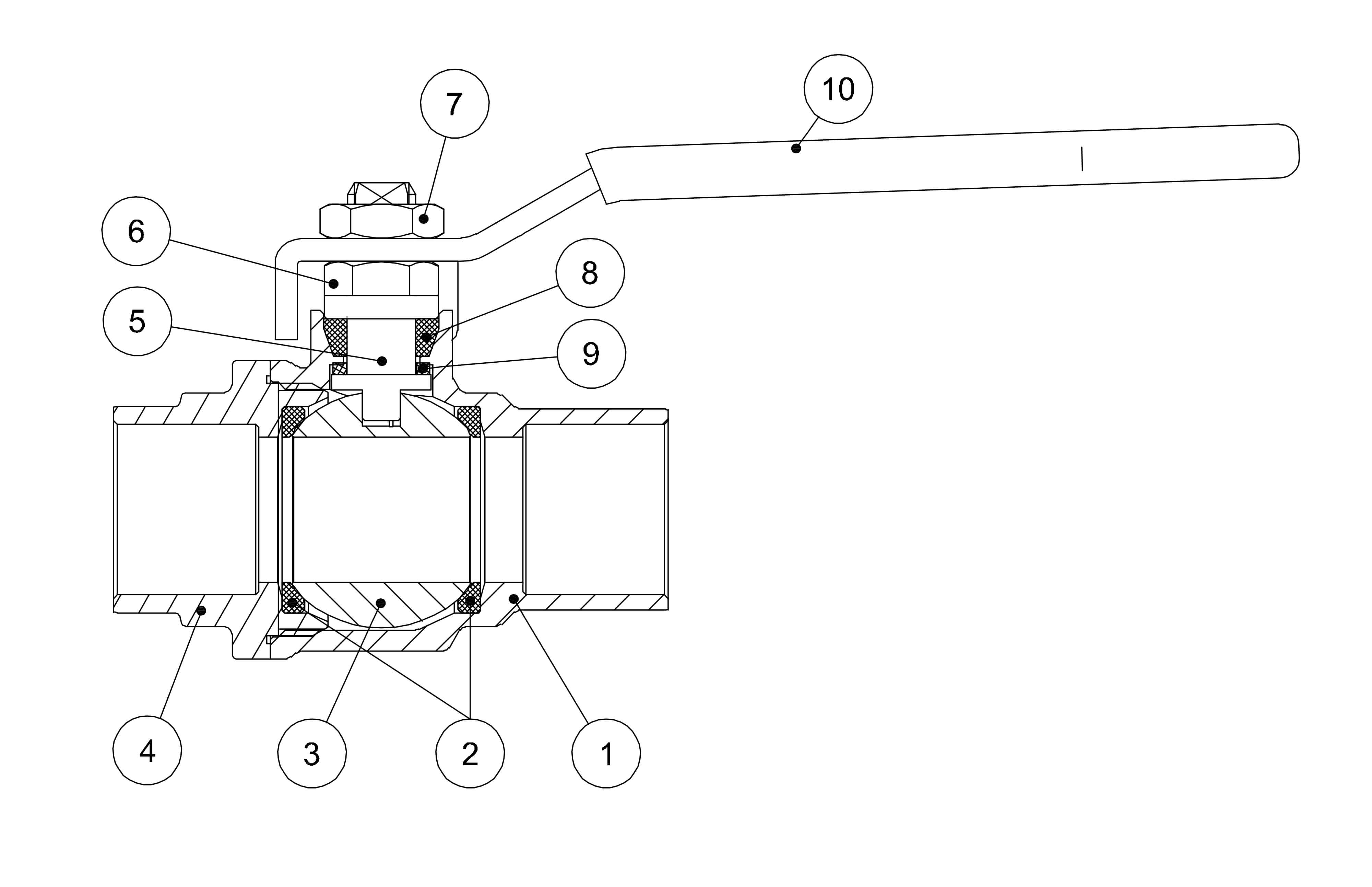 10
7
6
8
5
9
4
3
2
1